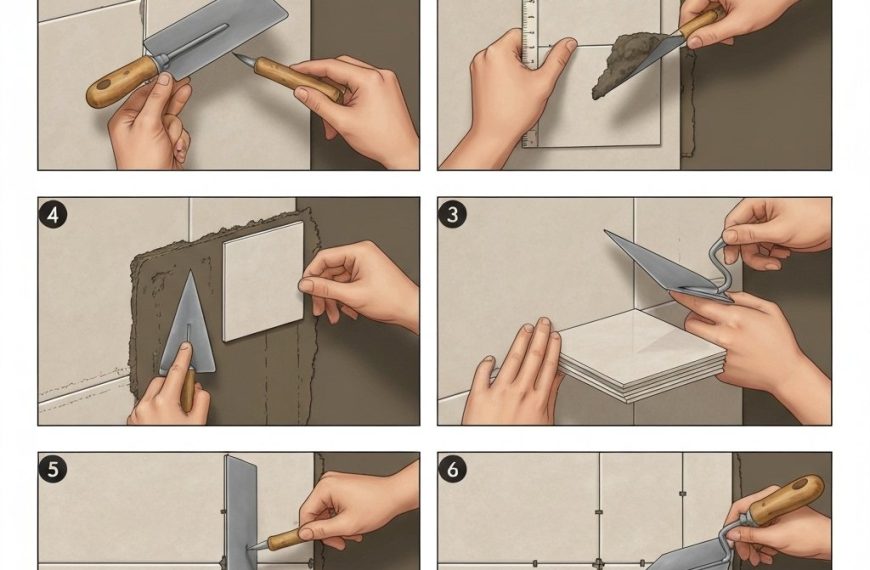 4

3

5

6