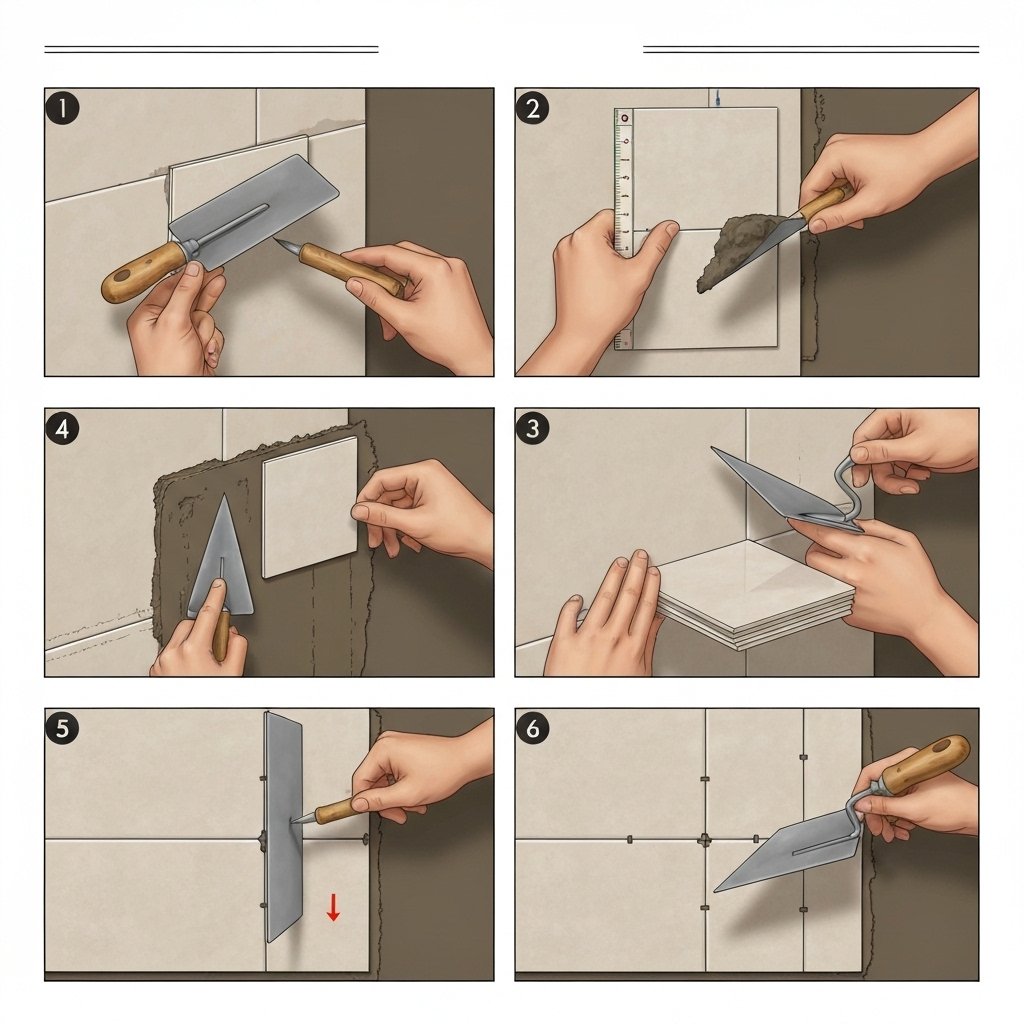 1

2

4

3

5

6